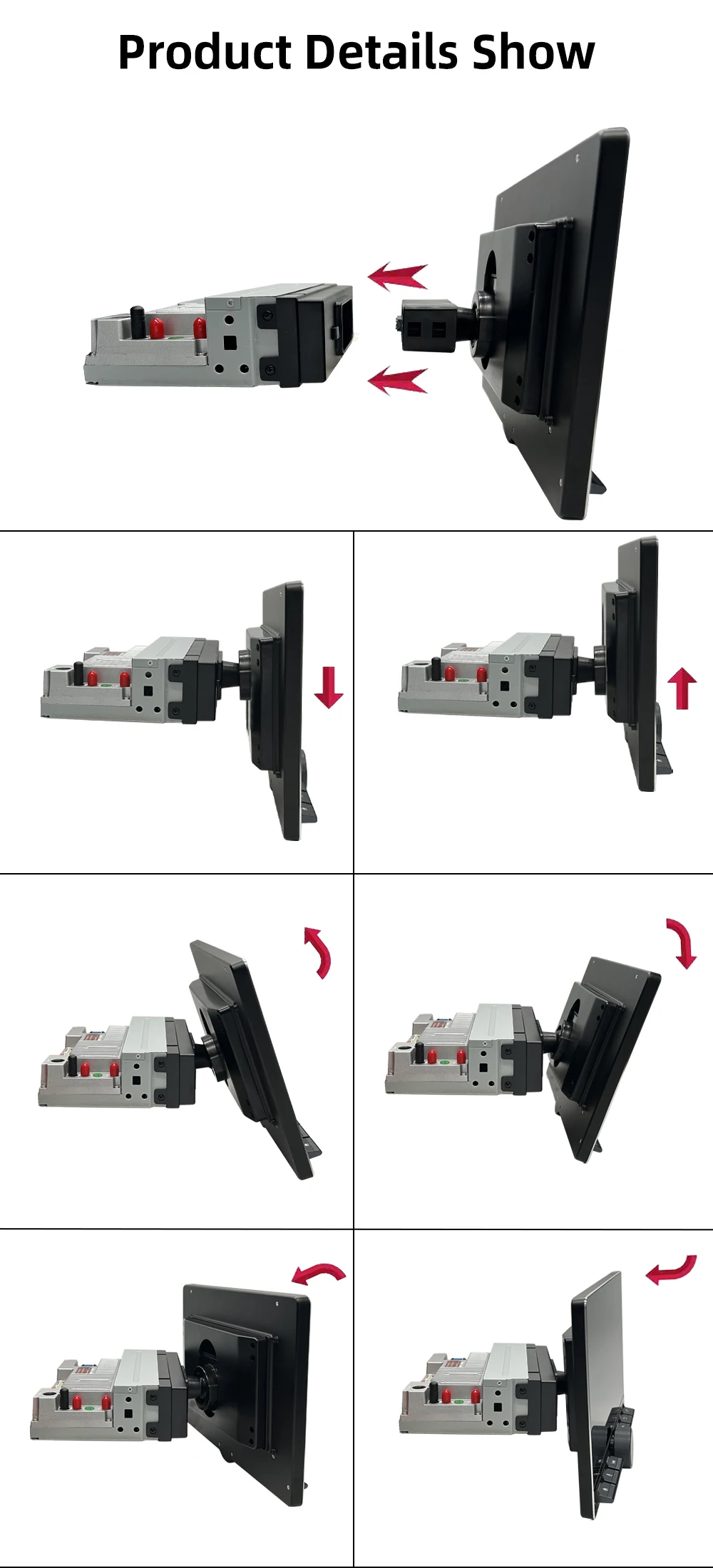 Product Details Show